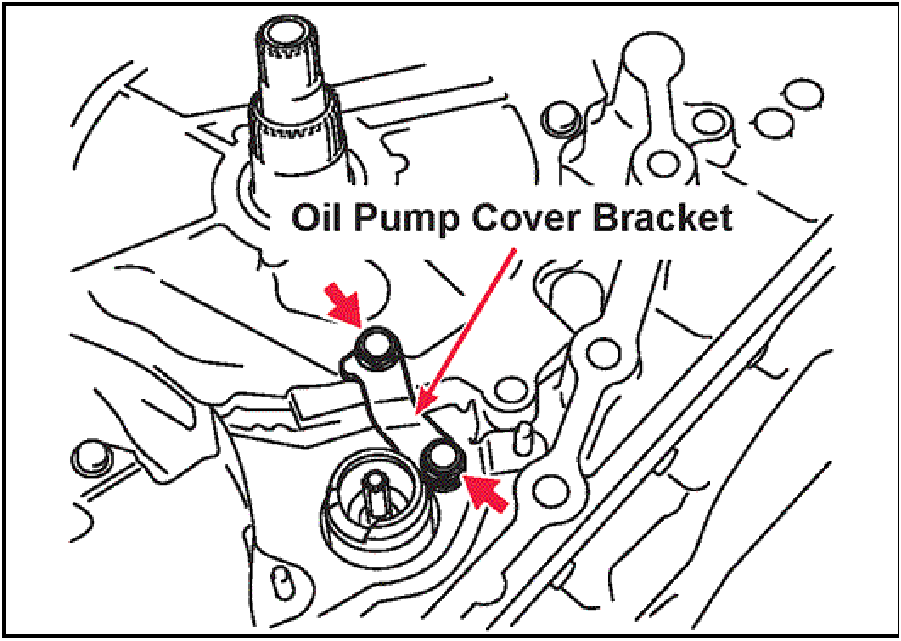 Oil Pump Cover Bracket